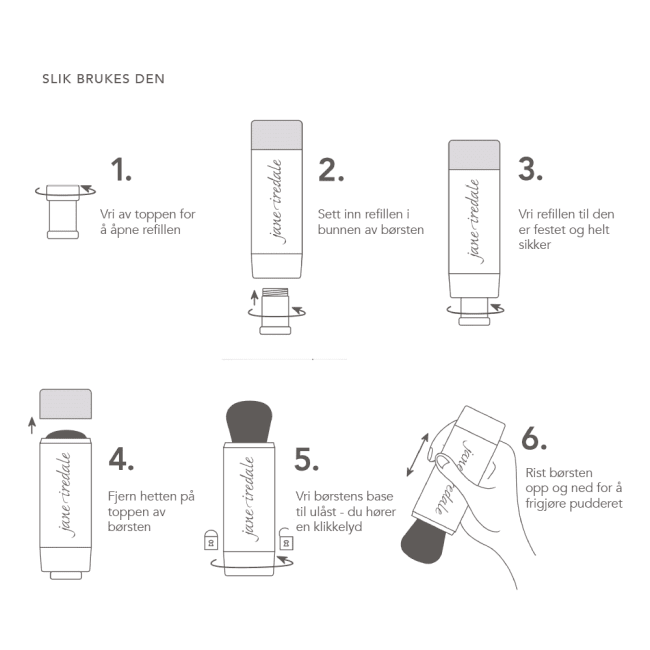 SLIK BRUKES DEN

1.
Vri av toppen for å åpne refillen

jane iredale

2.
Sett inn refillen i bunnen av børsten

jane iredale

3.
Vri refillen til den er festet og helt sikker

jane iredale

4.
Fjern hetten på toppen av børsten

jane iredale

5.
Vri børstens base til ulåst - du hører en klikkelyd

jane iredale

6.
Rist børsten opp og ned for å frigjøre pudderet